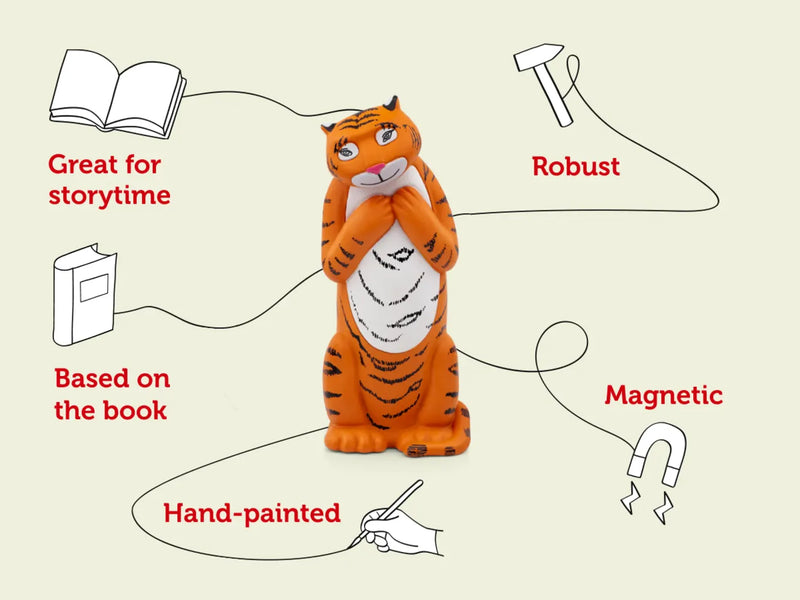 Great for storytime

Robust

Based on the book

Magnetic

Hand-painted